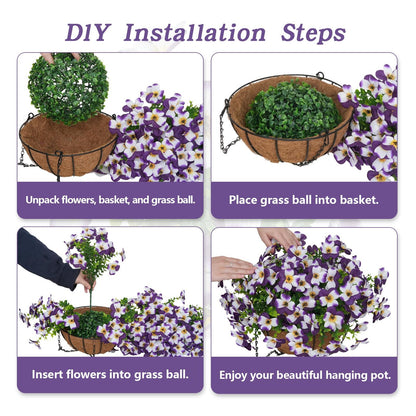 DIY Installation Steps

Unpack flowers, basket, and grass ball.

Place grass ball into basket.

Insert flowers into grass ball.

Enjoy your beautiful hanging pot.