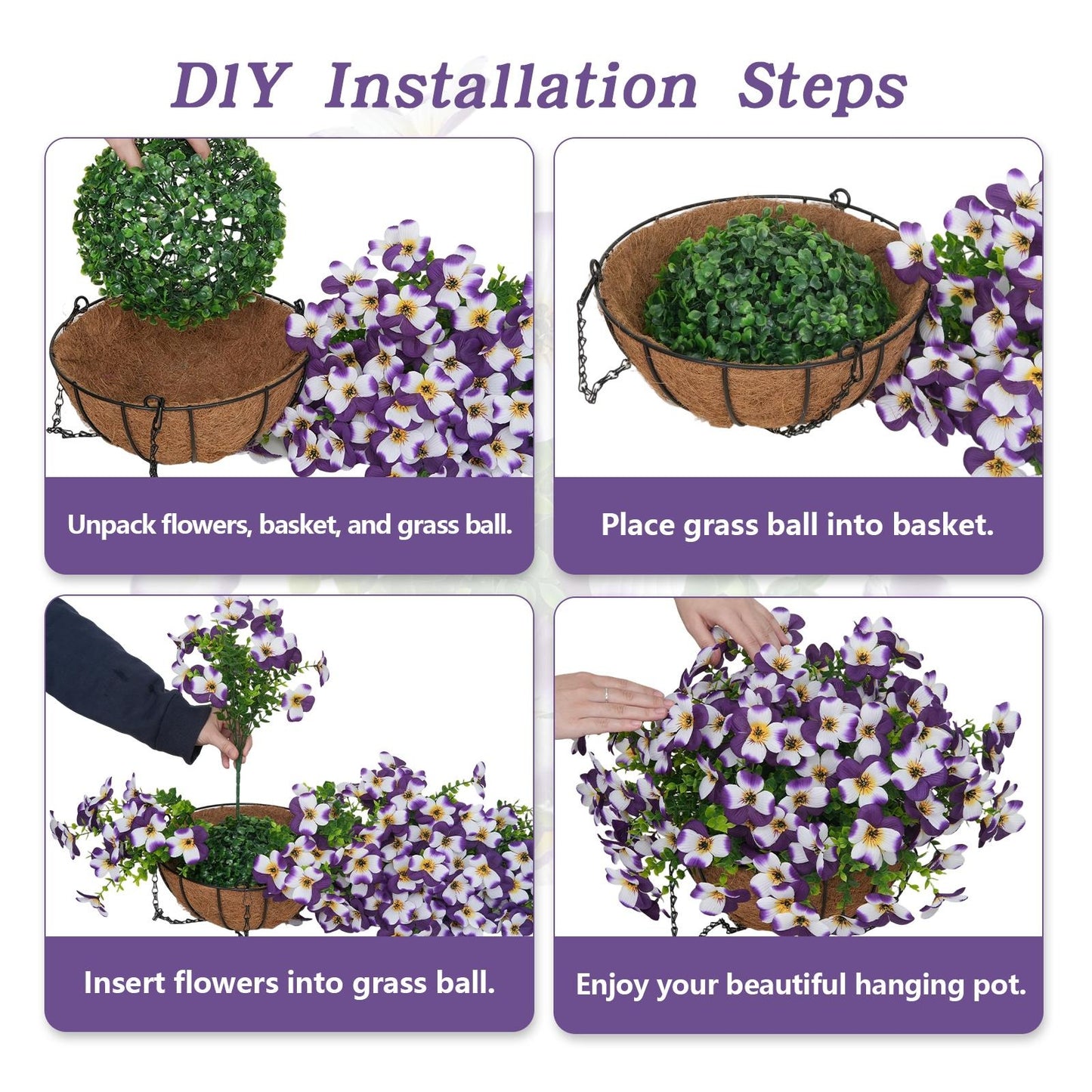 DIY Installation Steps

Unpack flowers, basket, and grass ball.

Place grass ball into basket.

Insert flowers into grass ball.

Enjoy your beautiful hanging pot.