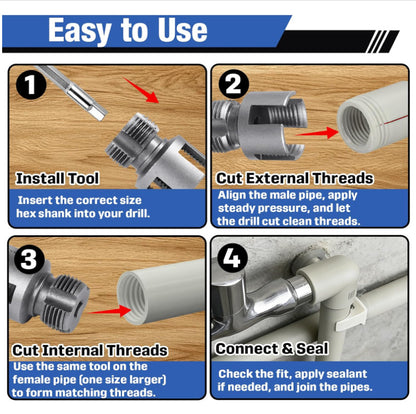 Easy to Use

1

Install Tool

Insert the correct size hex shank into your drill.

2

Cut External Threads

Align the male pipe, apply steady pressure, and let the drill cut clean threads.

3

Cut Internal Threads

Use the same tool on the female pipe (one size larger) to form matching threads.

4

Connect & Seal

Check the fit, apply sealant if needed, and join the pipes.