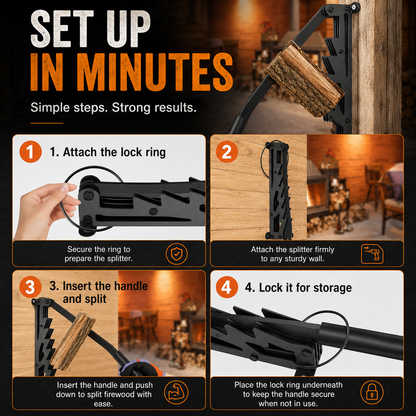 SET UP
IN MINUTES

Simple steps. Strong results.

1

1. Attach the lock ring

Secure the ring to prepare the splitter.

2

Attach the splitter firmly to any sturdy wall.

3

3. Insert the handle and split

Insert the handle and push down to split firewood with ease.

4

4. Lock it for storage

Place the lock ring underneath to keep the handle secure when not in use.