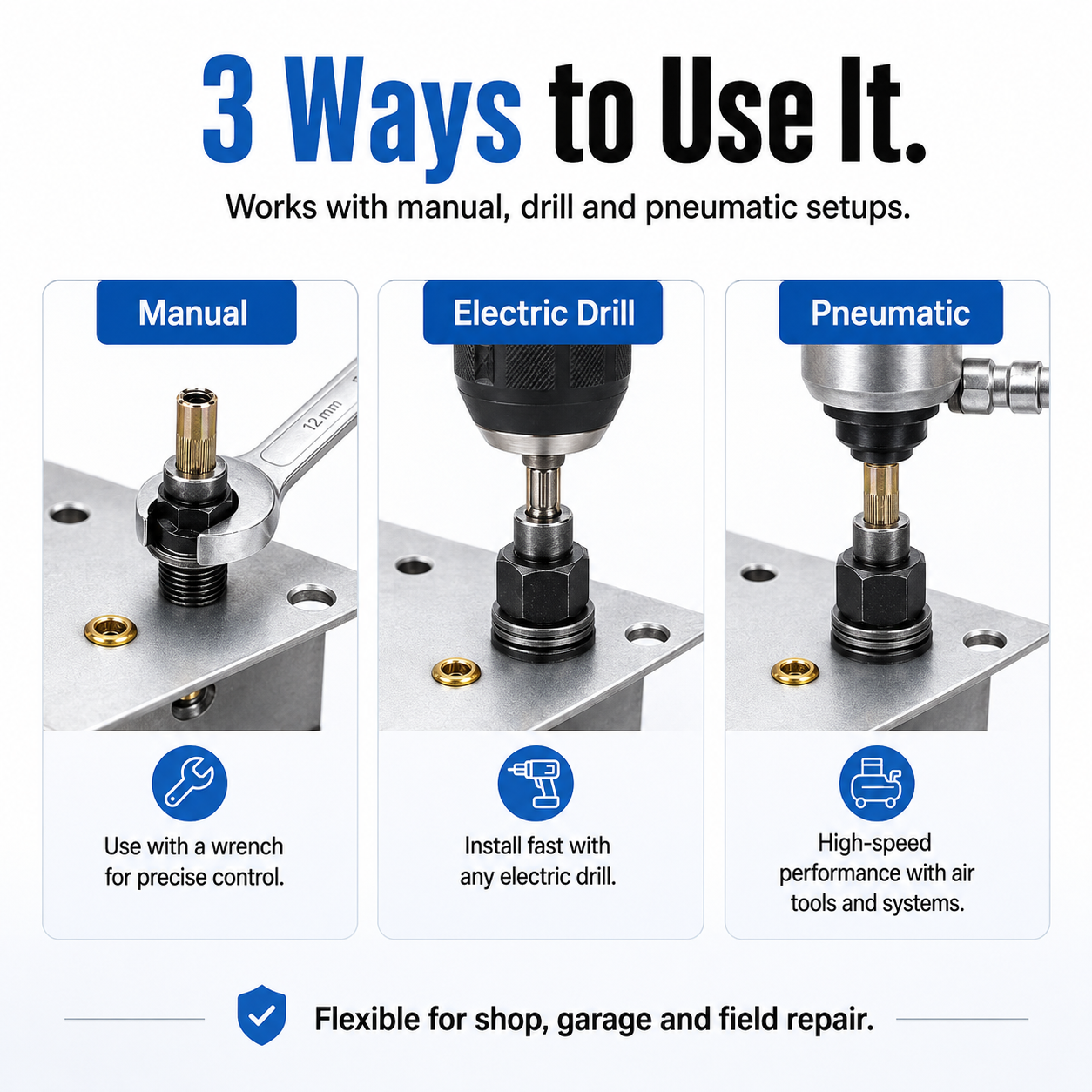 3 Ways to Use It.

Works with manual, drill and pneumatic setups.

Manual

12 mm

Use with a wrench for precise control.

Electric Drill

Install fast with any electric drill.

Pneumatic

High-speed performance with air tools and systems.

Flexible for shop, garage and field repair.