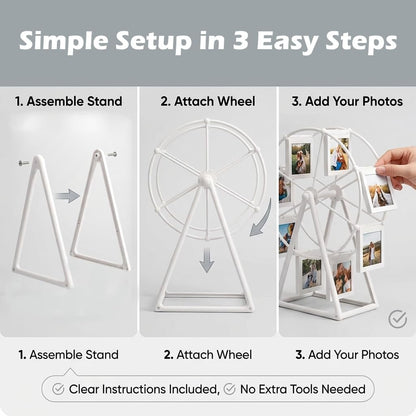 Simple Setup in 3 Easy Steps

1. Assemble Stand

2. Attach Wheel

3. Add Your Photos

1. Assemble Stand

2. Attach Wheel

3. Add Your Photos

Clear Instructions Included, No Extra Tools Needed