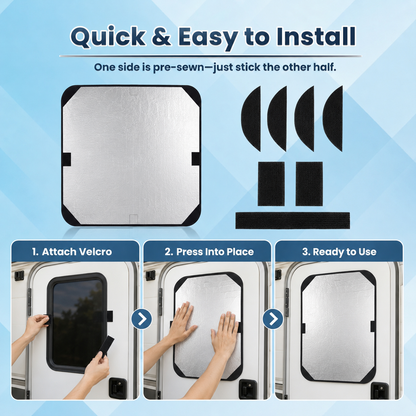 Quick & Easy to Install

One side is pre-sewn—just stick the other half.

1. Attach Velcro

2. Press Into Place

3. Ready to Use