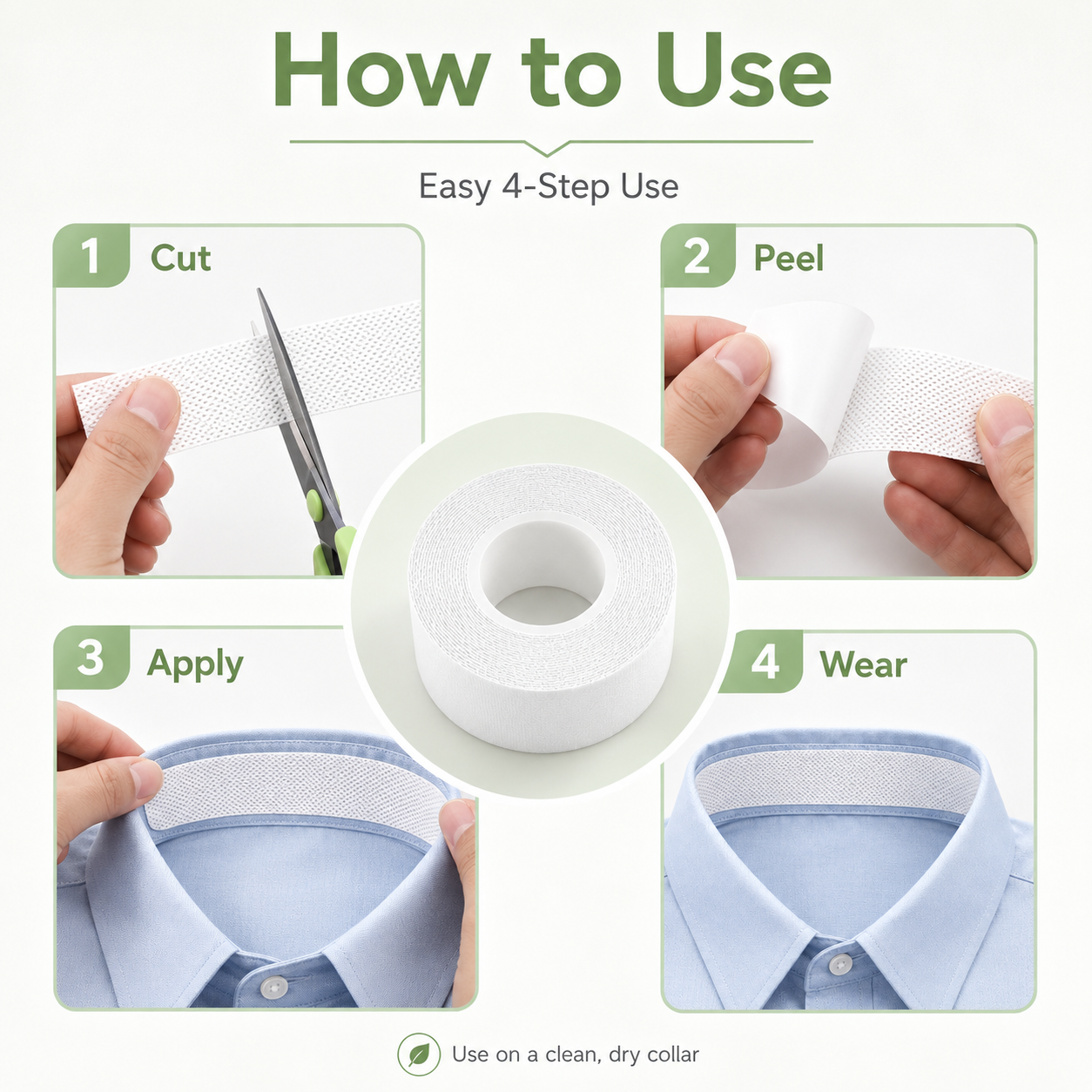 How to Use

Easy 4-Step Use

1 Cut

2 Peel

3 Apply

4 Wear

Use on a clean, dry collar